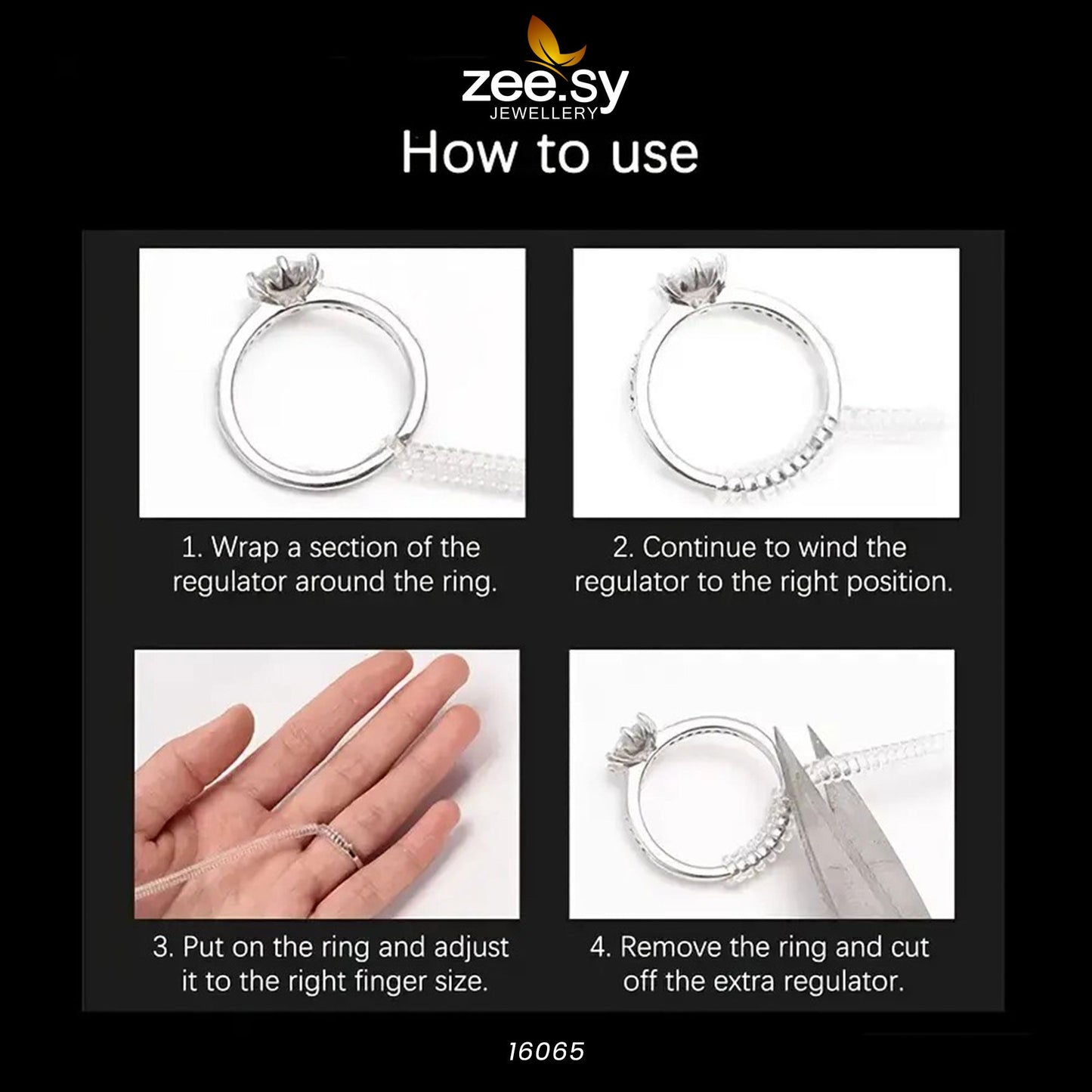 zee.sy
JEWELLERY

How to use

1. Wrap a section of the regulator around the ring.

2. Continue to wind the regulator to the right position.

3. Put on the ring and adjust it to the right finger size.

4. Remove the ring and cut off the extra regulator.

16065